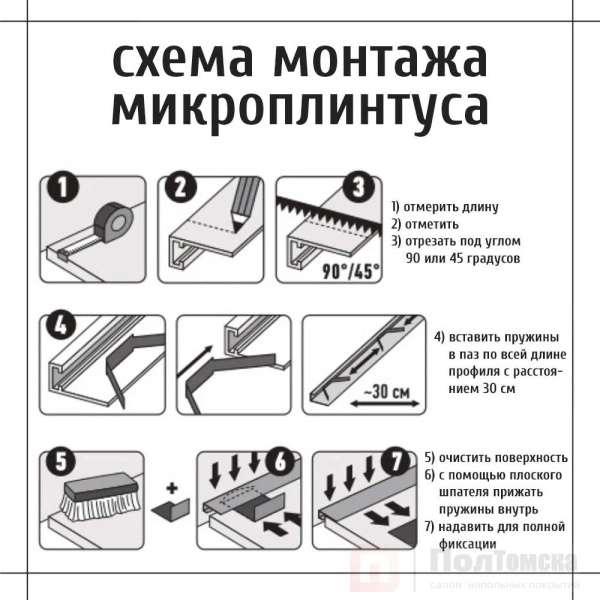 схема монтажа микроплинтуса

1

2

3

90°/45°

1) отмерить длину
2) отметить
3) отрезать под углом 90 или 45 градусов

4

~30 см

4) вставить пружины в паз по всей длине профиля с расстоянием 30 см

5

+

6

7

5) очистить поверхность
6) с помощью плоского шпателя прижать пружины внутрь
7) надавить для полной фиксации

ПолТомска
салон напольных покрытий