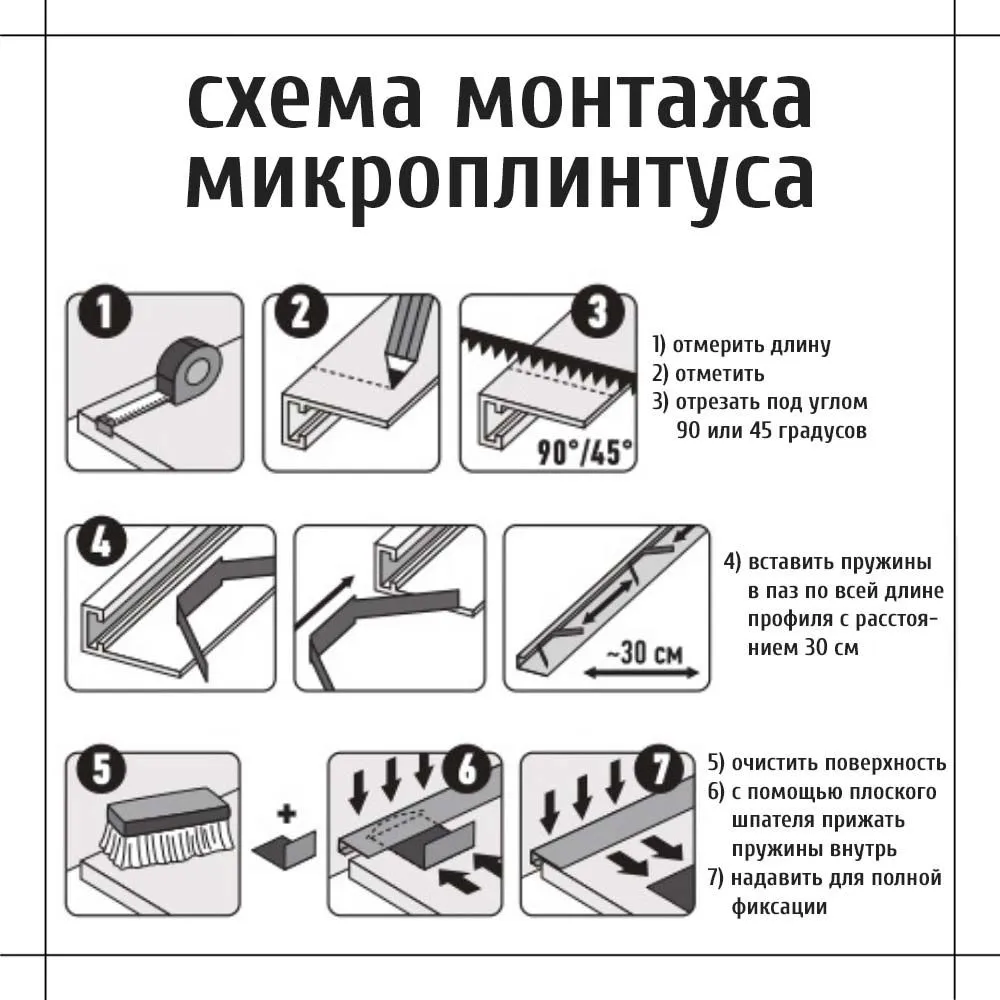 схема монтажа микроплинтуса

1

2

3

90°/45°

1) отмерить длину
2) отметить
3) отрезать под углом 90 или 45 градусов

4

~30 см

4) вставить пружины в паз по всей длине профиля с расстоянием 30 см

5

+

6

7

5) очистить поверхность
6) с помощью плоского шпателя прижать пружины внутрь
7) надавить для полной фиксации