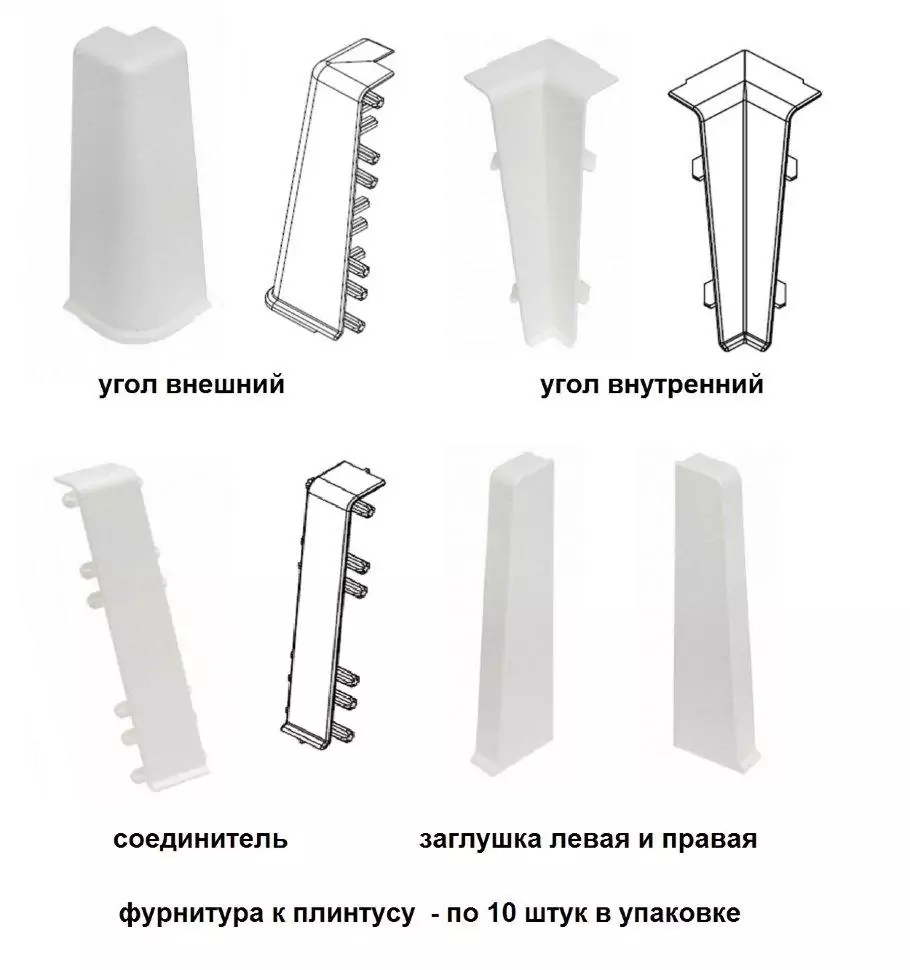 угол внешний

угол внутренний

соединитель

заглушка левая и правая

фурнитура к плинтусу - по 10 штук в упаковке