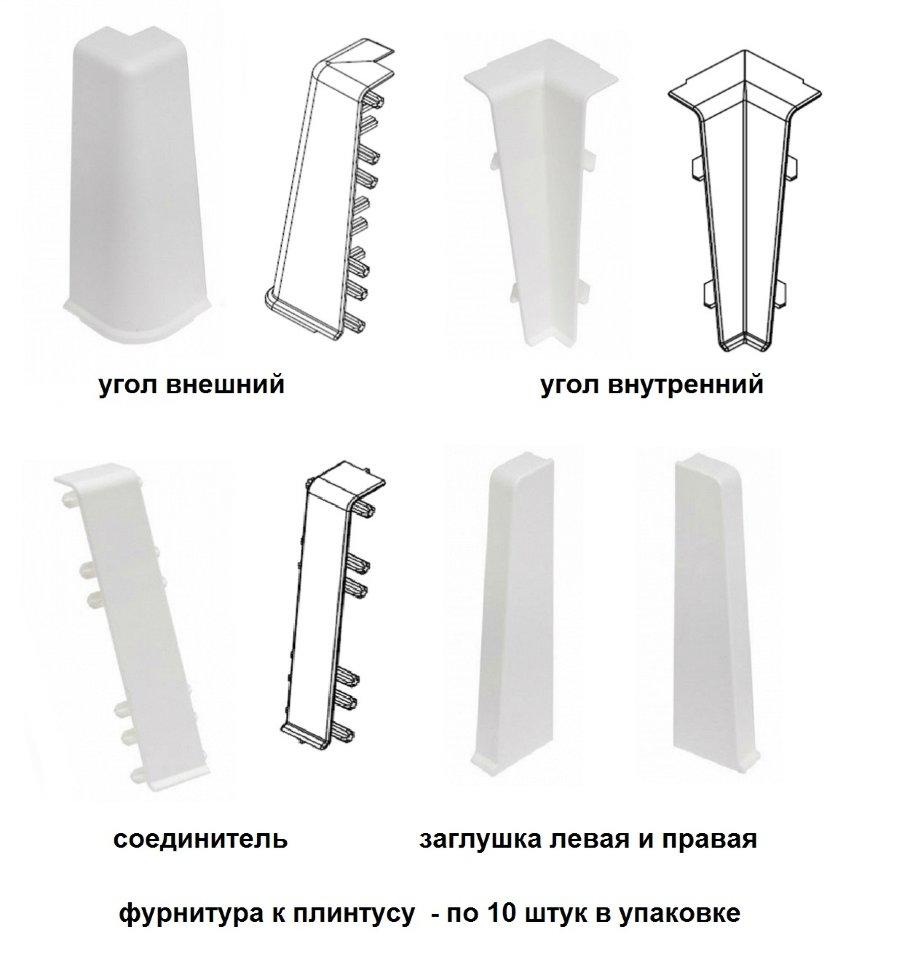 угол внешний

угол внутренний

соединитель

заглушка левая и правая

фурнитура к плинтусу - по 10 штук в упаковке