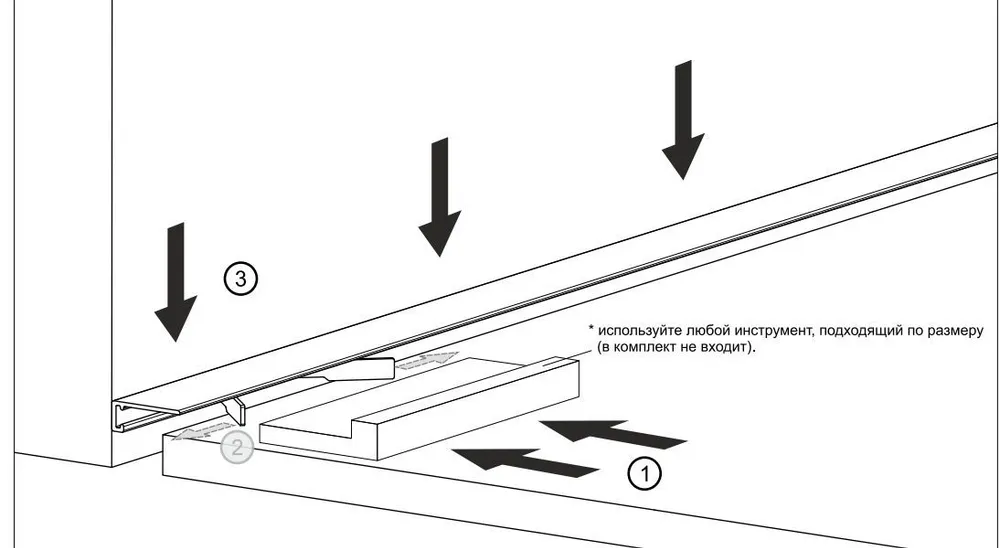 3

* используйте любой инструмент, подходящий по размеру (в комплект не входит).

2

1