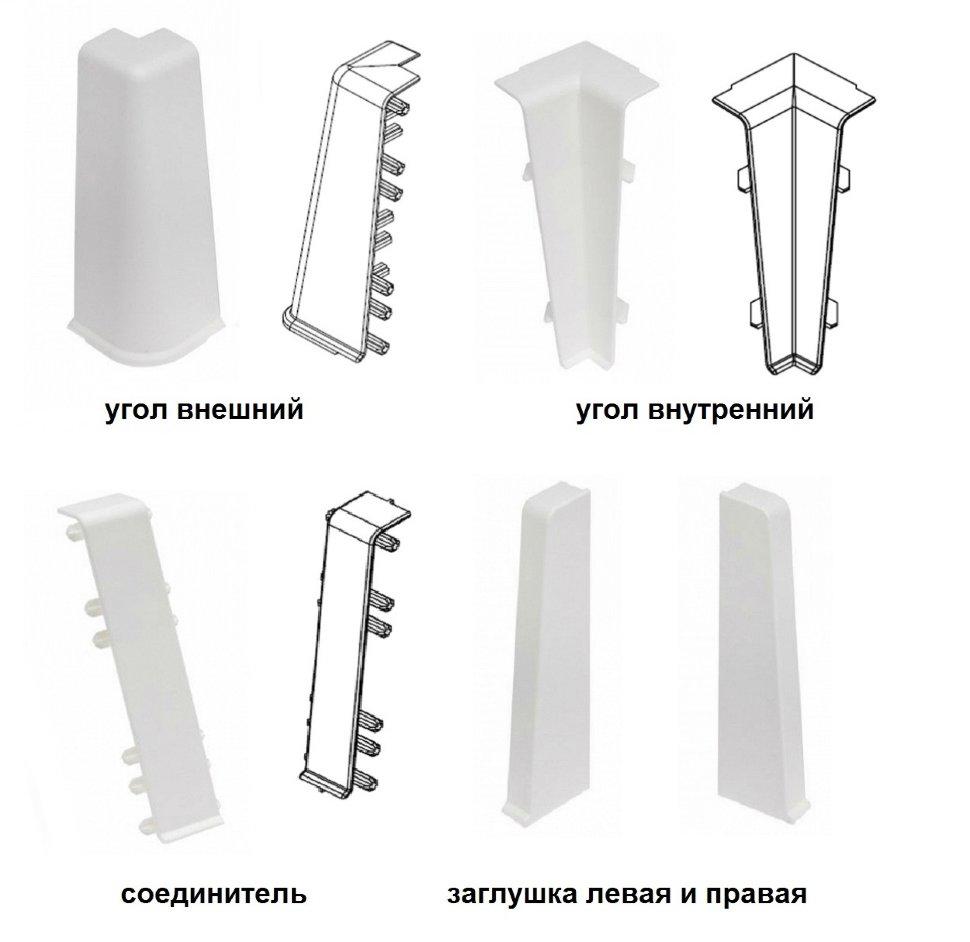 угол внешний

угол внутренний

соединитель

заглушка левая и правая